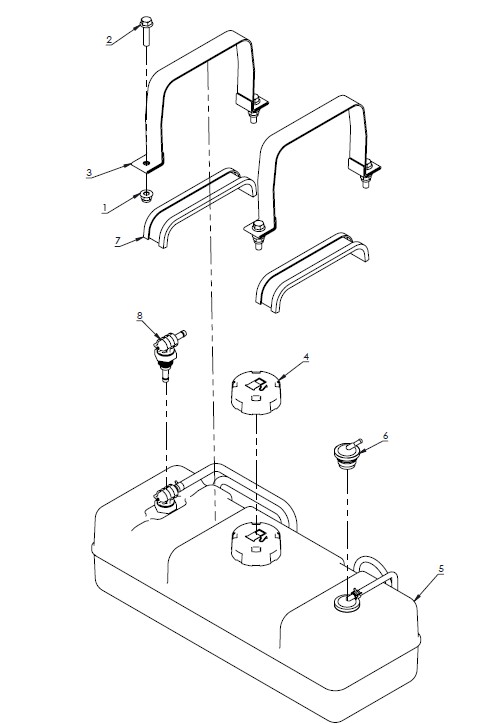 2
3
1
7
8
4
6
5